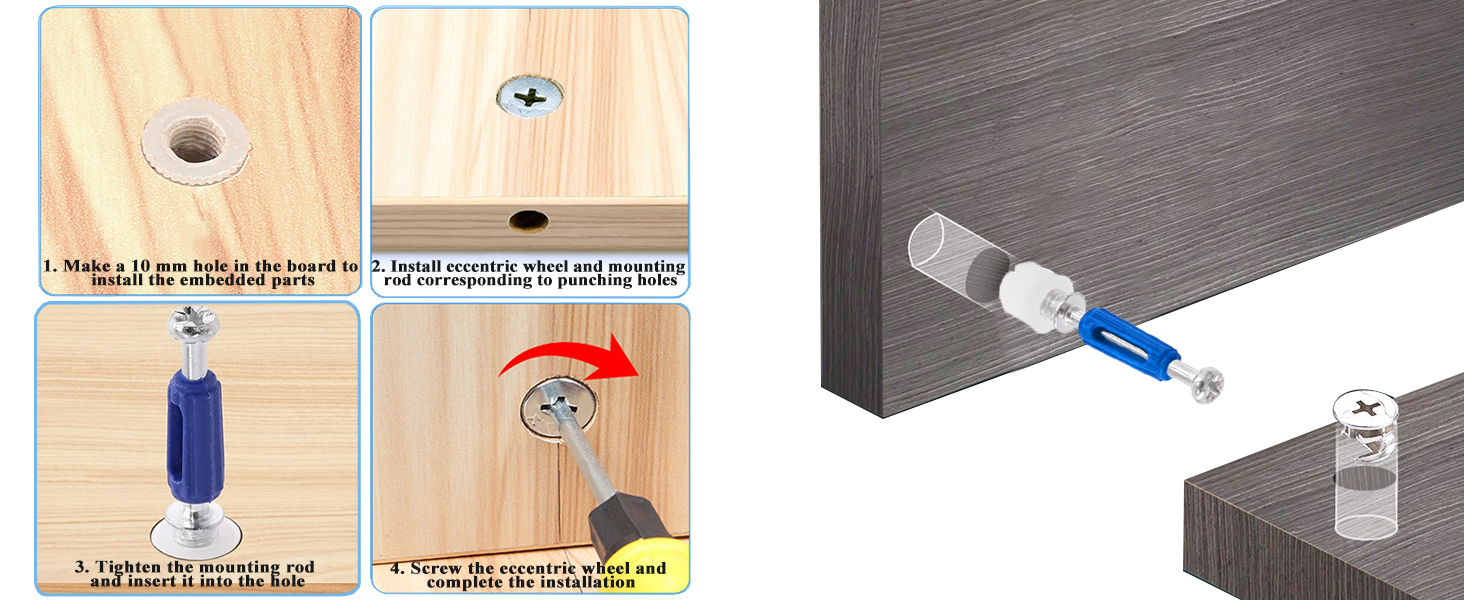 1. Make a 10 mm hole in the board to install the embedded parts

2. Install eccentric wheel and mounting rod corresponding to punching holes

3. Tighten the mounting rod and insert it into the hole

4. Screw the eccentric wheel and complete the installation