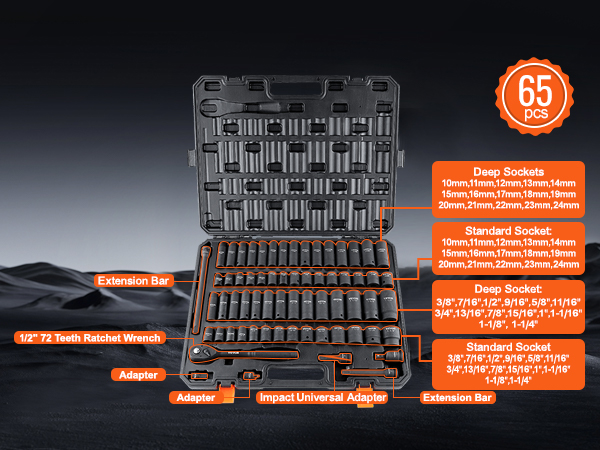 65
pcs

Deep Sockets
10mm,11mm,12mm,13mm,14mm
15mm,16mm,17mm,18mm,19mm
20mm,21mm,22mm,23mm,24mm

Standard Socket:
10mm,11mm,12mm,13mm,14mm
15mm,16mm,17mm,18mm,19mm
20mm,21mm,22mm,23mm,24mm

Deep Socket:
3/8",7/16",1/2",9/16",5/8",11/16"
3/4",13/16",7/8",15/16",1",1-1/16"
1-1/8", 1-1/4"

Standard Socket
3/8",7/16",1/2",9/16",5/8",11/16"
3/4",13/16",7/8",15/16",1",1-1/16"
1-1/8",1-1/4"

Extension Bar

1/2" 72 Teeth Ratchet Wrench

Adapter

Adapter

Impact Universal Adapter

Extension Bar