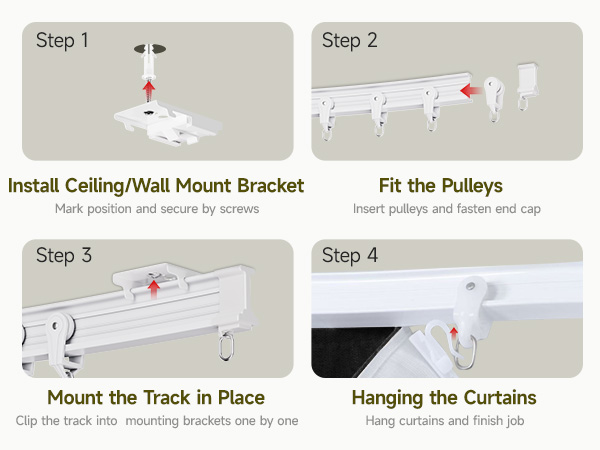 Step 1

Install Ceiling/Wall Mount Bracket

Mark position and secure by screws

Step 2

Fit the Pulleys

Insert pulleys and fasten end cap

Step 3

Mount the Track in Place

Clip the track into mounting brackets one by one

Step 4

Hanging the Curtains

Hang curtains and finish job