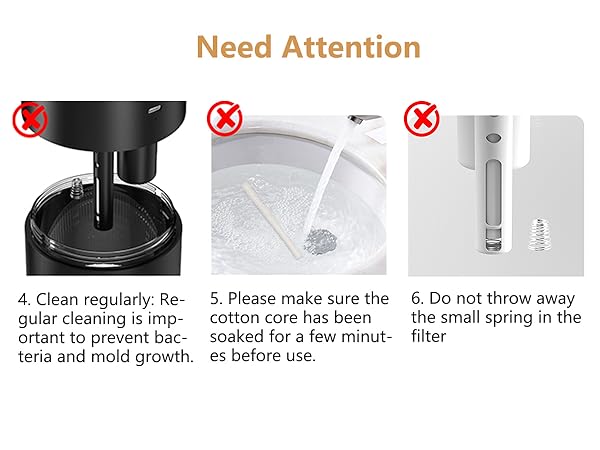 Need Attention

4. Clean regularly: Regular cleaning is important to prevent bacteria and mold growth.

5. Please make sure the cotton core has been soaked for a few minutes before use.

6. Do not throw away the small spring in the filter