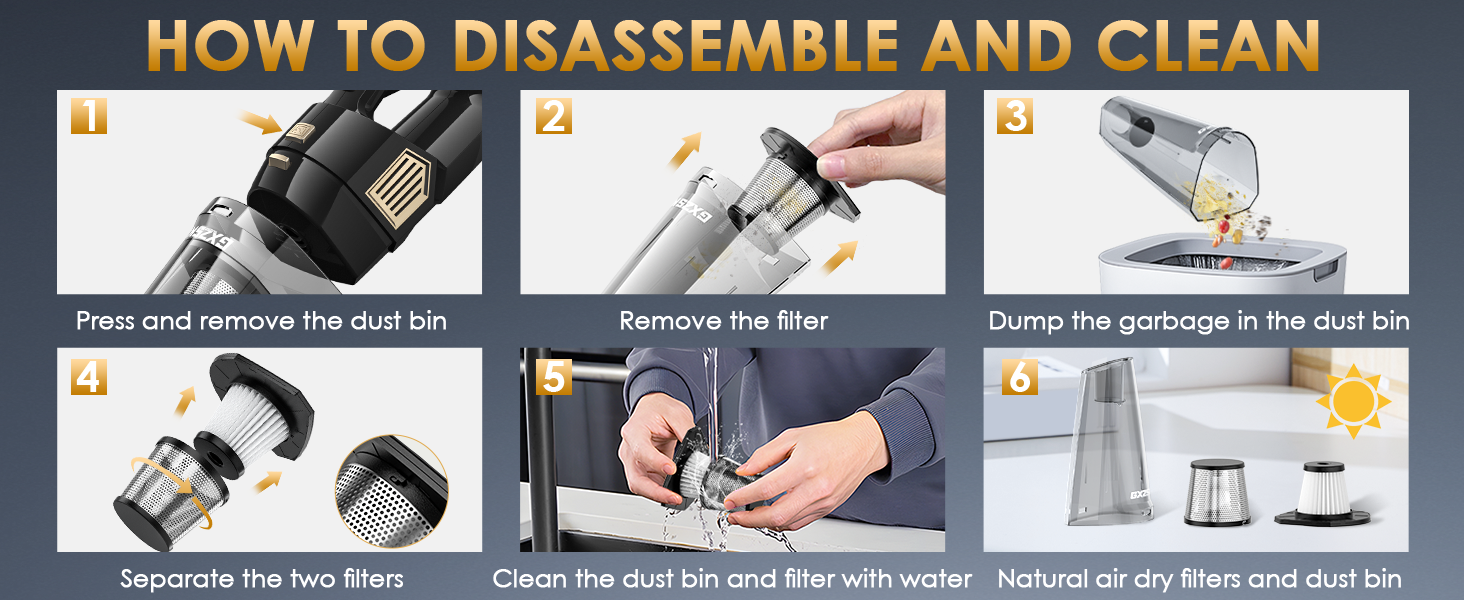 HOW TO DISASSEMBLE AND CLEAN

1
Press and remove the dust bin

2
Remove the filter

3
Dump the garbage in the dust bin

4
Separate the two filters

5
Clean the dust bin and filter with water

6
Natural air dry filters and dust bin