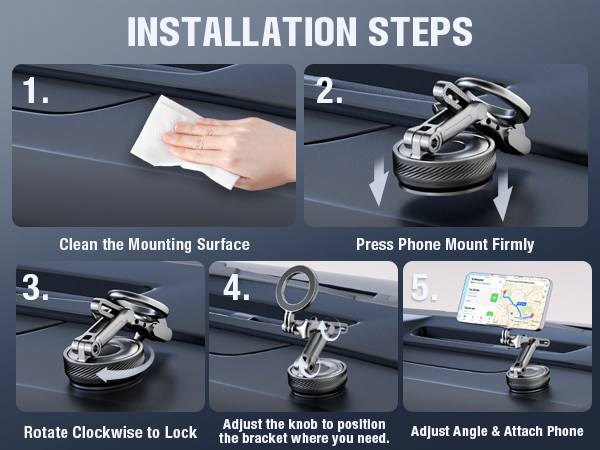 INSTALLATION STEPS

1.

Clean the Mounting Surface

2.

Press Phone Mount Firmly

3.

Rotate Clockwise to Lock

4.

Adjust the knob to position the bracket where you need.

5.

Adjust Angle & Attach Phone