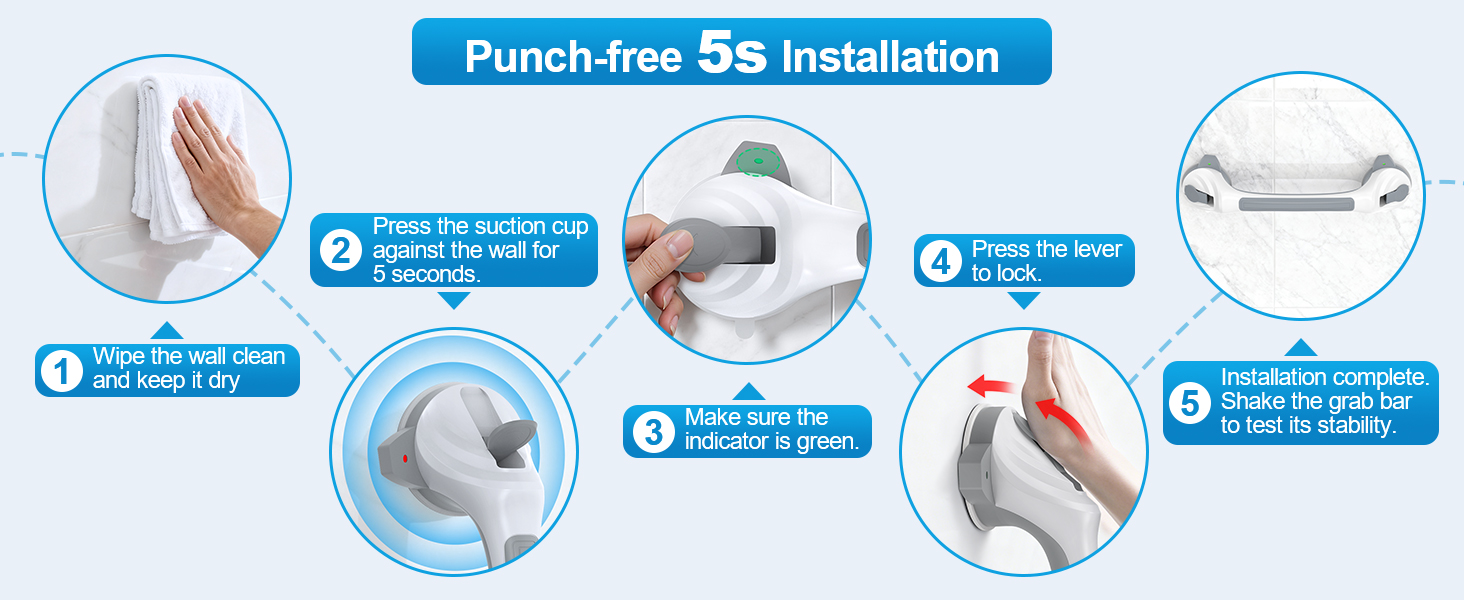 Punch-free 5s Installation

1 Wipe the wall clean and keep it dry

2 Press the suction cup against the wall for 5 seconds.

3 Make sure the indicator is green.

4 Press the lever to lock.

5 Installation complete. Shake the grab bar to test its stability.