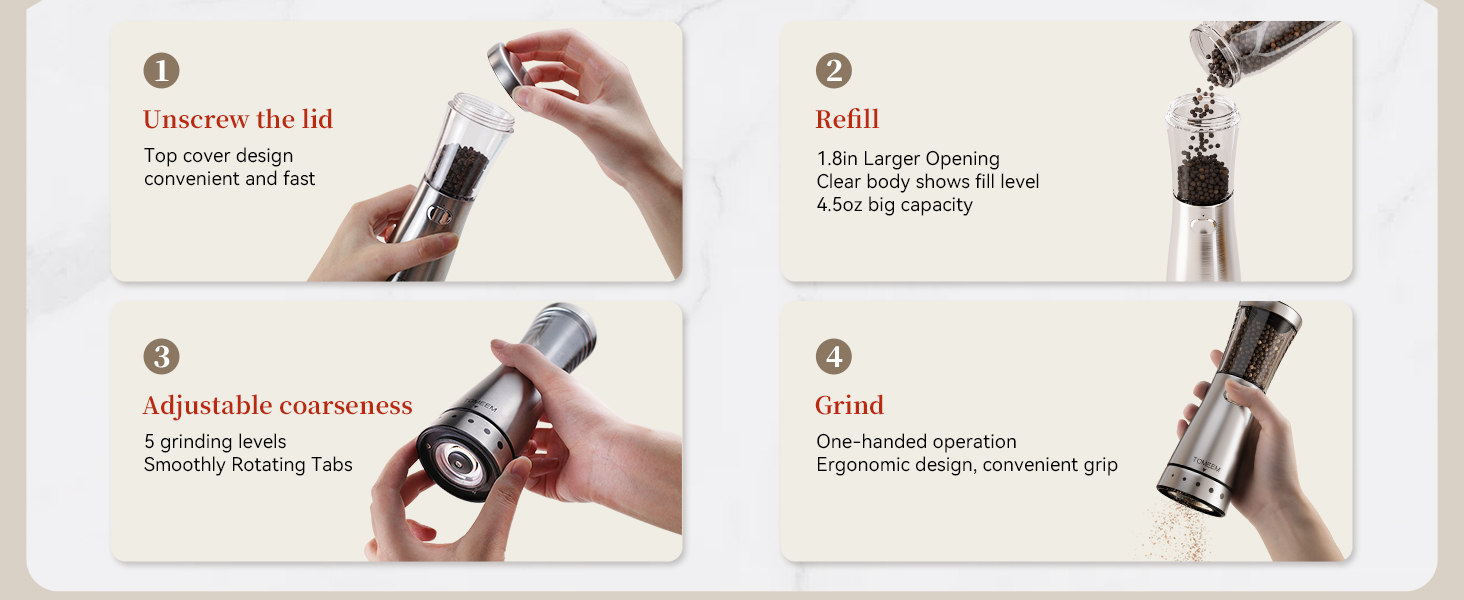 1
Unscrew the lid
Top cover design
convenient and fast

2
Refill
1.8in Larger Opening
Clear body shows fill level
4.5oz big capacity

3
Adjustable coarseness
5 grinding levels
Smoothly Rotating Tabs

TOMEEM

4
Grind
One-handed operation
Ergonomic design, convenient grip

TOMEEM