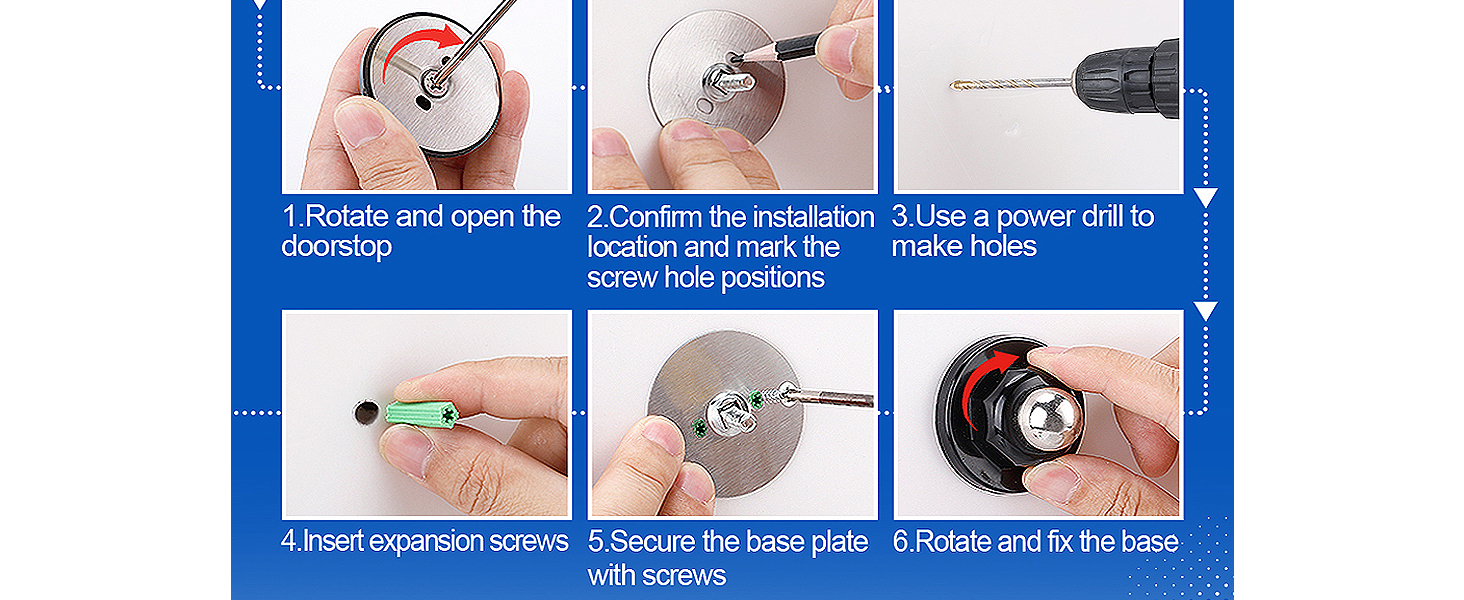 1.Rotate and open the doorstop

2.Confirm the installation location and mark the screw hole positions

3.Use a power drill to make holes

4.Insert expansion screws

5.Secure the base plate with screws

6.Rotate and fix the base