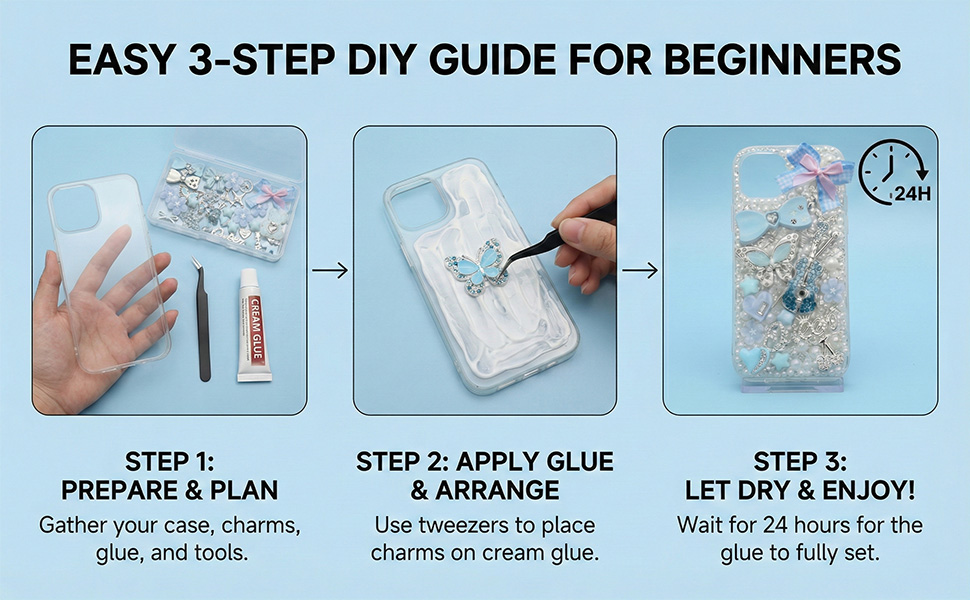 EASY 3-STEP DIY GUIDE FOR BEGINNERS

CREAM GLUE

24H

STEP 1:
PREPARE & PLAN

Gather your case, charms, glue, and tools.

STEP 2: APPLY GLUE
& ARRANGE

Use tweezers to place charms on cream glue.

STEP 3:
LET DRY & ENJOY!

Wait for 24 hours for the glue to fully set.