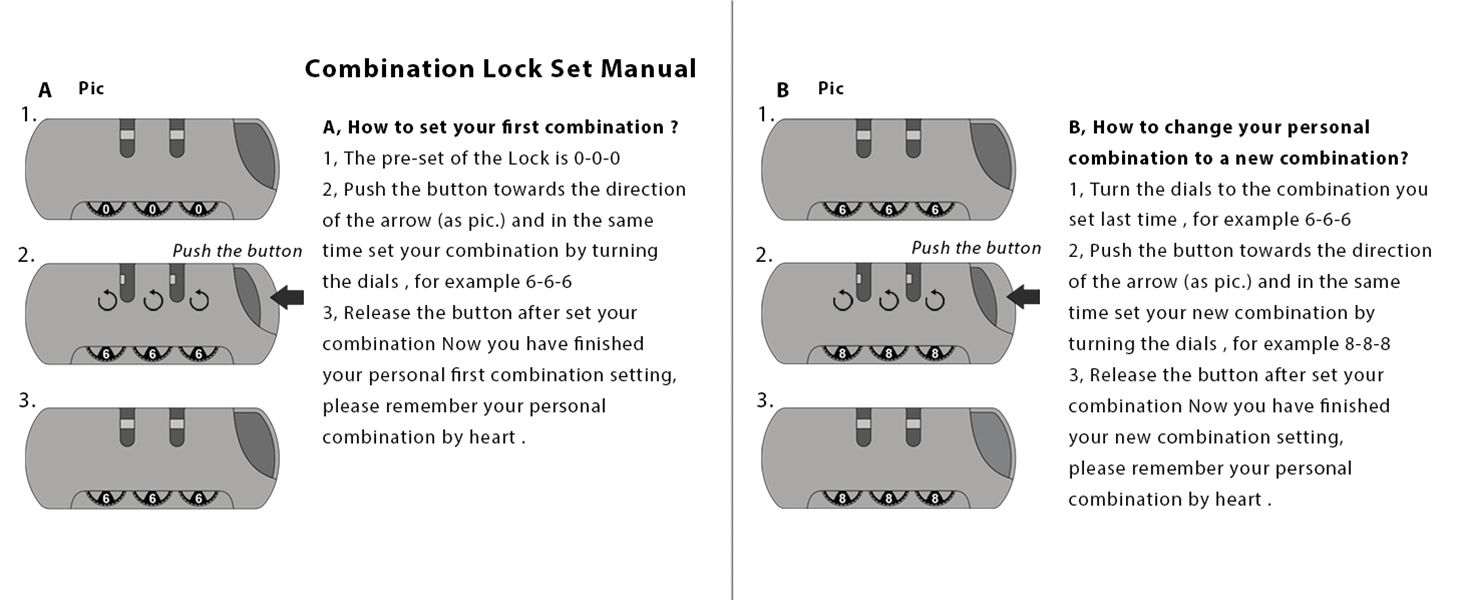 Combination Lock Set Manual

A Pic

1.

0 0 0

2. Push the button

6 6 6

3.

6 6 6

A, How to set your first combination ?
1, The pre-set of the Lock is 0-0-0
2, Push the button towards the direction of the arrow (as pic.) and in the same time set your combination by turning the dials , for example 6-6-6
3, Release the button after set your combination Now you have finished your personal first combination setting, please remember your personal combination by heart .

B Pic

1.

6 6 6

2. Push the button

8 8 8

3.

8 8 8

B, How to change your personal combination to a new combination?
1, Turn the dials to the combination you set last time , for example 6-6-6
2, Push the button towards the direction of the arrow (as pic.) and in the same time set your new combination by turning the dials , for example 8-8-8
3, Release the button after set your combination Now you have finished your new combination setting, please remember your personal combination by heart .