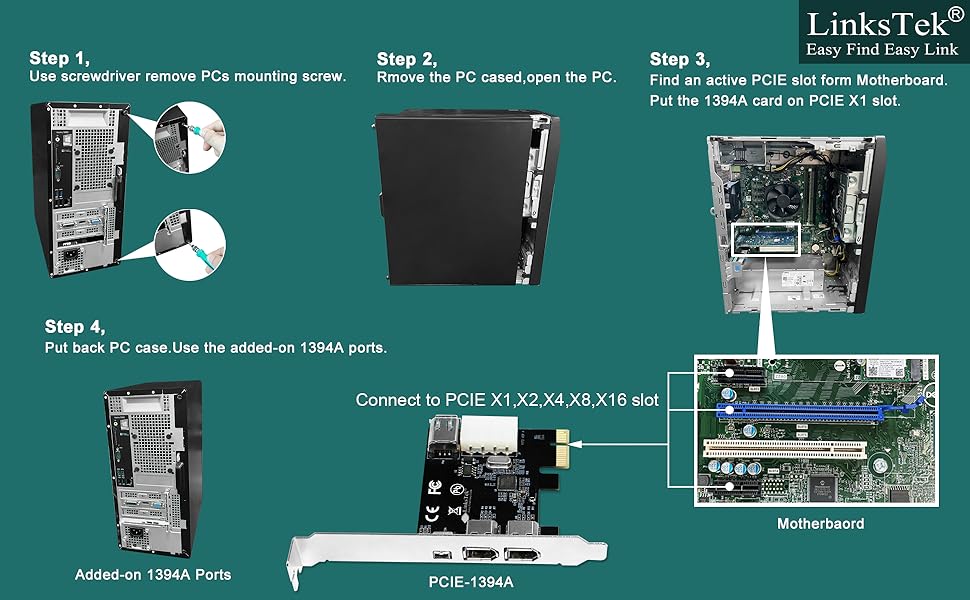 LinksTek®
Easy Find Easy Link

Step 1,
Use screwdriver remove PCs mounting screw.

Step 2,
Rmove the PC cased,open the PC.

Step 3,
Find an active PCIE slot form Motherboard.
Put the 1394A card on PCIE X1 slot.

Step 4,
Put back PC case.Use the added-on 1394A ports.

Connect to PCIE X1,X2,X4,X8,X16 slot

Added-on 1394A Ports

PCIE-1394A

Motherbaord