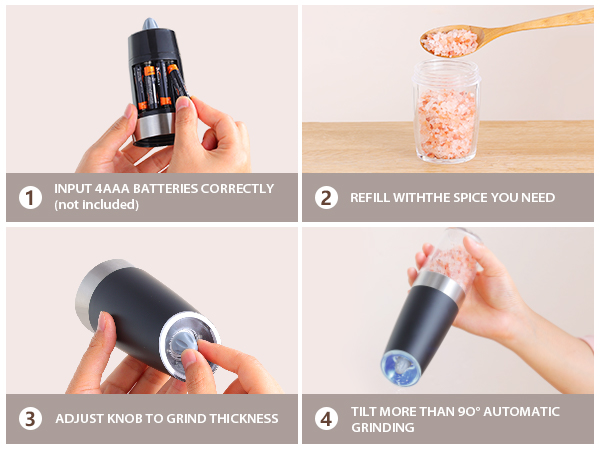 1 INPUT 4AAA BATTERIES CORRECTLY (not included)

2 REFILL WITHTHE SPICE YOU NEED

3 ADJUST KNOB TO GRIND THICKNESS

4 TILT MORE THAN 90° AUTOMATIC GRINDING