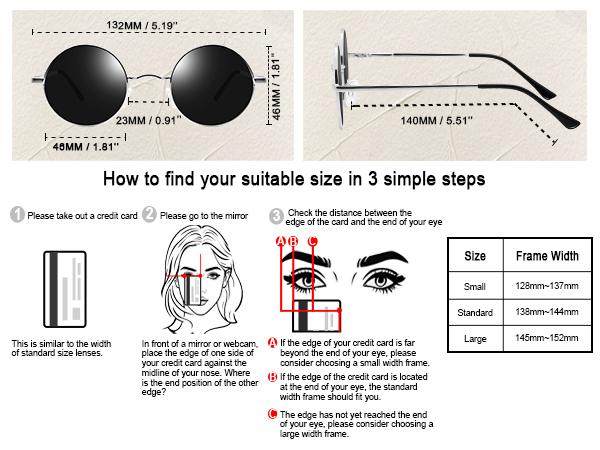 132MM / 5.19"

46MM / 1.81"

23MM / 0.91"

46MM / 1.81"

140MM / 5.51"

How to find your suitable size in 3 simple steps

1 Please take out a credit card

This is similar to the width of standard size lenses.

2 Please go to the mirror

In front of a mirror or webcam, place the edge of one side of your credit card against the midline of your nose. Where is the end position of the other edge?

3 Check the distance between the edge of the card and the end of your eye

A B C

A If the edge of your credit card is far beyond the end of your eye, please consider choosing a small width frame.

B If the edge of the credit card is located at the end of your eye, the standard width frame should fit you.

C The edge has not yet reached the end of your eye, please consider choosing a large width frame.

| Size | Frame Width |
|---|---|
| Small | 128mm~137mm |
| Standard | 138mm~144mm |
| Large | 145mm~152mm |