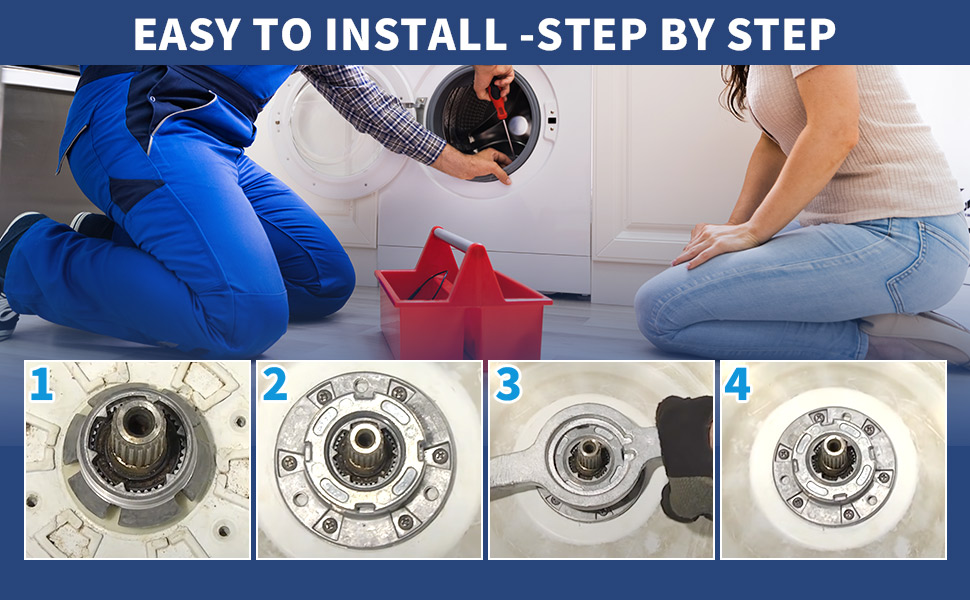 EASY TO INSTALL -STEP BY STEP

1

2

3

4