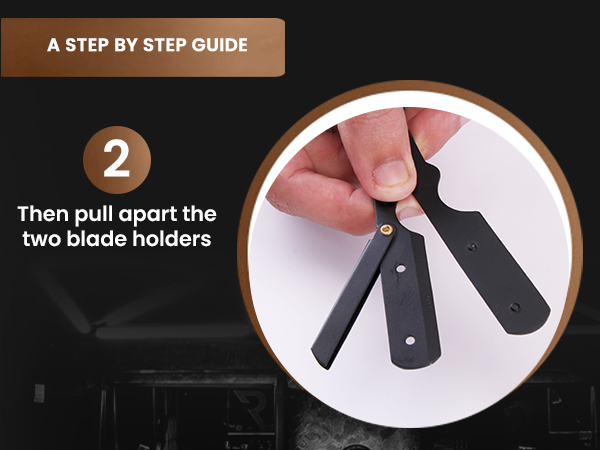 A STEP BY STEP GUIDE

2

Then pull apart the two blade holders