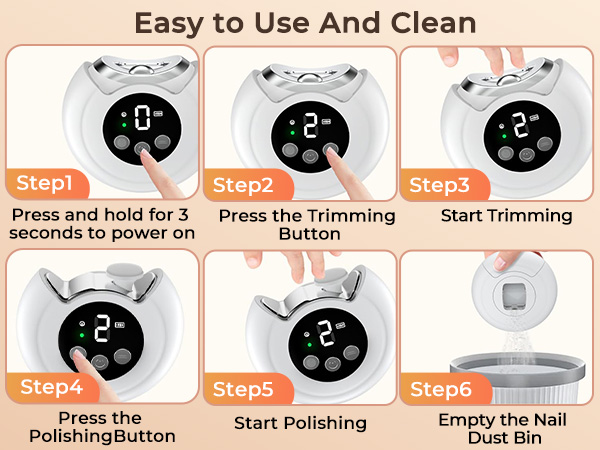 Easy to Use And Clean

0

Step1

Press and hold for 3 seconds to power on

2

Step2

Press the Trimming Button

2

Step3

Start Trimming

2

Step4

Press the PolishingButton

2

Step5

Start Polishing

Step6

Empty the Nail Dust Bin