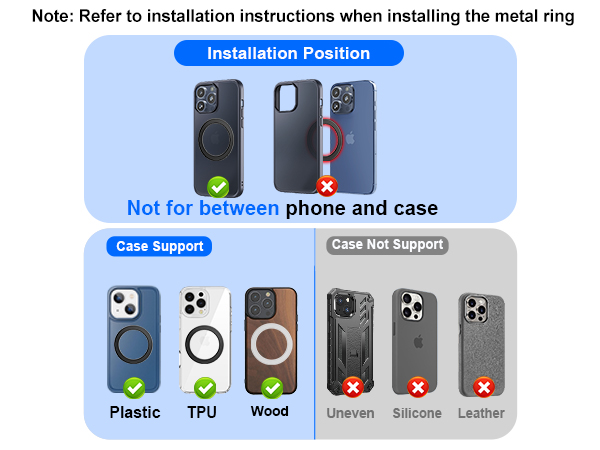 Note: Refer to installation instructions when installing the metal ring

Installation Position

Not for between phone and case

Case Support

Plastic TPU Wood

Case Not Support

Uneven Silicone Leather