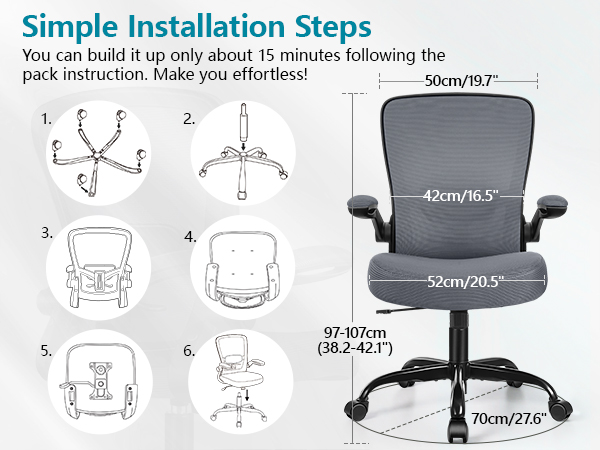 Simple Installation Steps

You can build it up only about 15 minutes following the pack instruction. Make you effortless!

1.

2.

3.

4.

5.

6.

50cm/19.7"

42cm/16.5"

52cm/20.5"

97-107cm (38.2-42.1")

70cm/27.6"