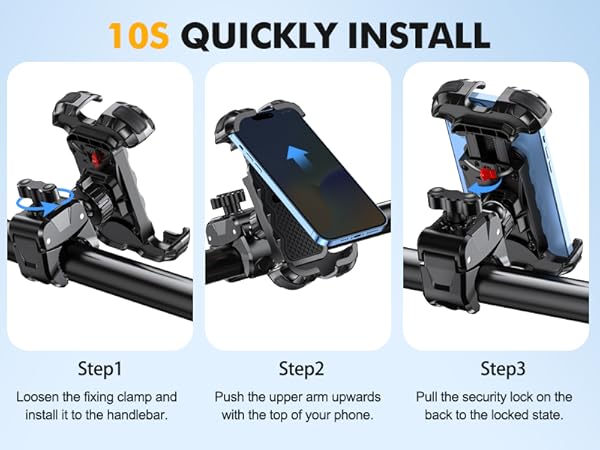 10S QUICKLY INSTALL

Step1

Loosen the fixing clamp and install it to the handlebar.

Step2

Push the upper arm upwards with the top of your phone.

Step3

Pull the security lock on the back to the locked state.