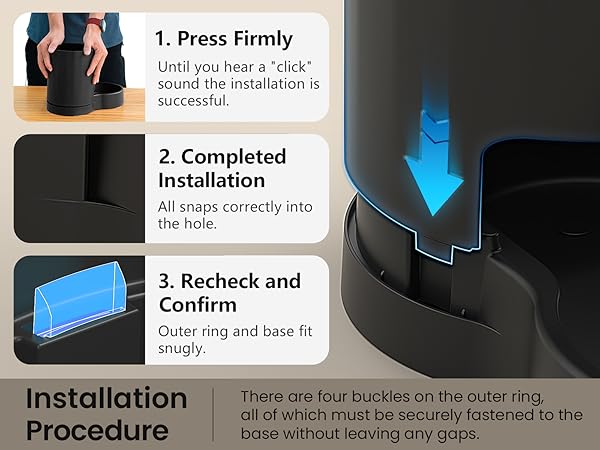 1. Press Firmly

Until you hear a "click" sound the installation is successful.

2. Completed Installation

All snaps correctly into the hole.

3. Recheck and Confirm

Outer ring and base fit snugly.

Installation Procedure

There are four buckles on the outer ring, all of which must be securely fastened to the base without leaving any gaps.