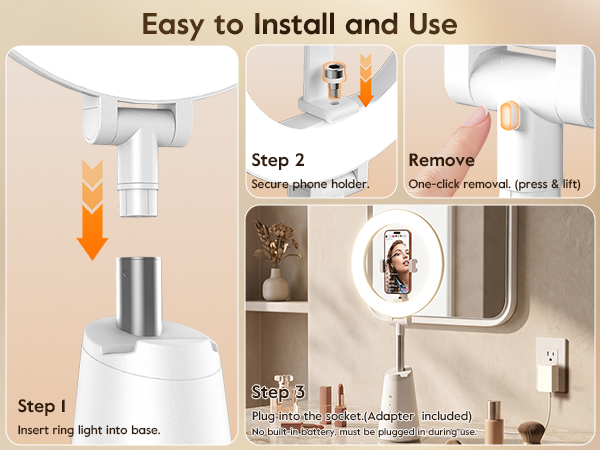 Easy to Install and Use

Step 1
Insert ring light into base.

Step 2
Secure phone holder.

Remove
One-click removal. (press & lift)

Step 3
Plug into the socket.(Adapter included)
No built-in battery, must be plugged in during use.