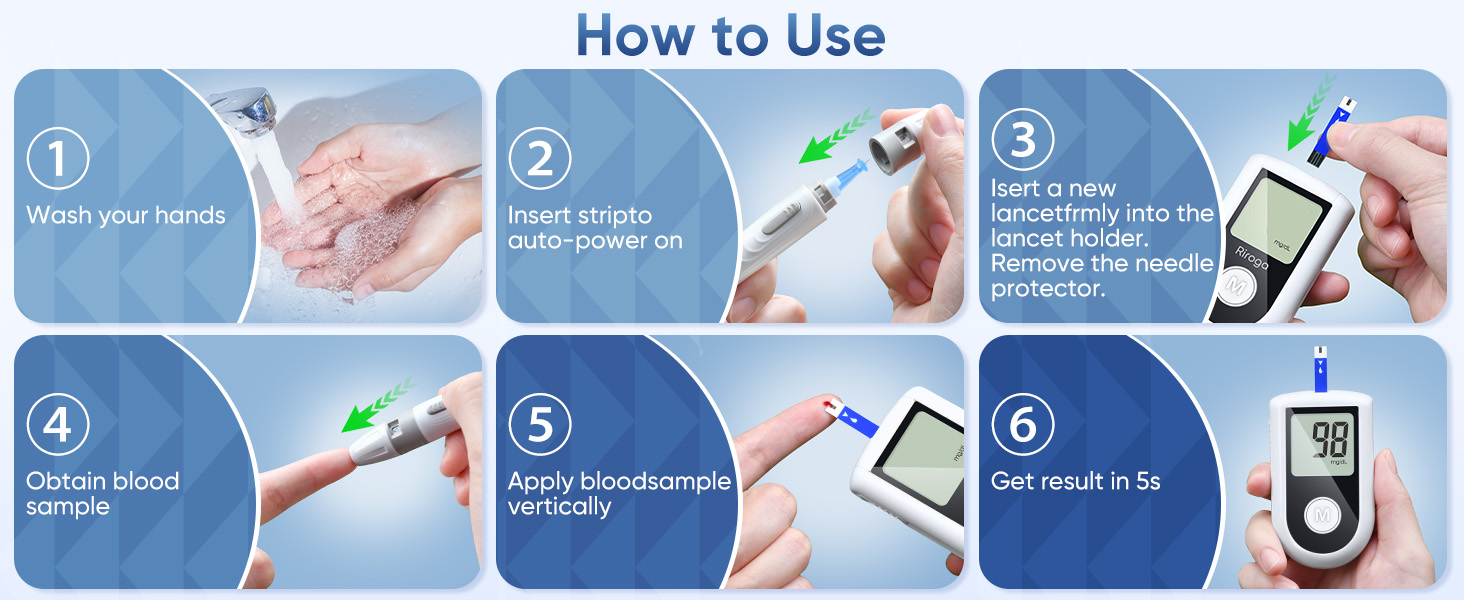 How to Use

1
Wash your hands

2
Insert stripto auto-power on

3
Isert a new lancetfrmly into the lancet holder. Remove the needle protector.

mg/dL
Rirogo
M

4
Obtain blood sample

5
Apply bloodsample vertically

mg/dL

6
Get result in 5s

98
mg/dL
M