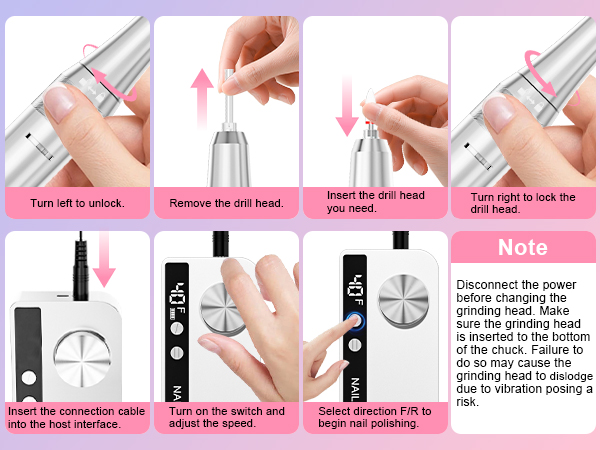 Turn left to unlock.

Remove the drill head.

Insert the drill head you need.

Turn right to lock the drill head.

Insert the connection cable into the host interface.

40 F

NAIL

Turn on the switch and adjust the speed.

40 F

NAIL

Select direction F/R to begin nail polishing.

Note

Disconnect the power before changing the grinding head. Make sure the grinding head is inserted to the bottom of the chuck. Failure to do so may cause the grinding head to dislodge due to vibration posing a risk.