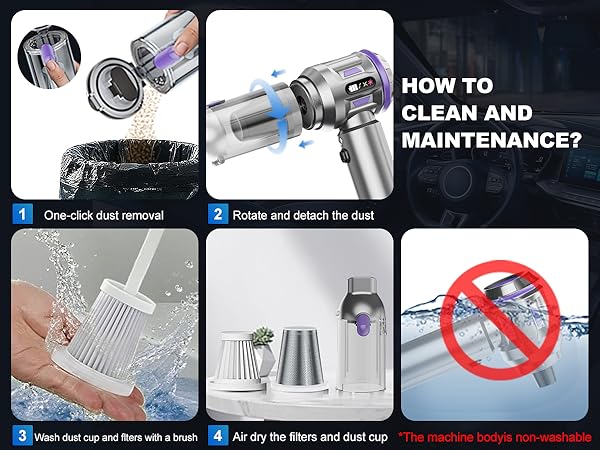 HOW TO CLEAN AND MAINTENANCE?

1 One-click dust removal

2 Rotate and detach the dust

3 Wash dust cup and filters with a brush

4 Air dry the filters and dust cup

*The machine bodyis non-washable