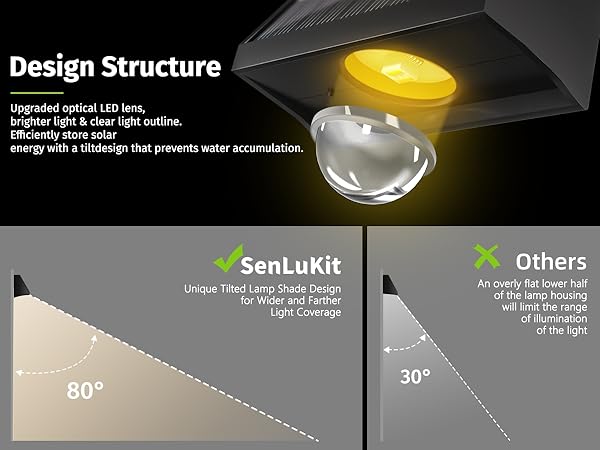 Design Structure

Upgraded optical LED lens, brighter light & clear light outline. Efficiently store solar energy with a tiltdesign that prevents water accumulation.

SenLuKit

Unique Tilted Lamp Shade Design for Wider and Farther Light Coverage

80°

Others

An overly flat lower half of the lamp housing will limit the range of illumination of the light

30°