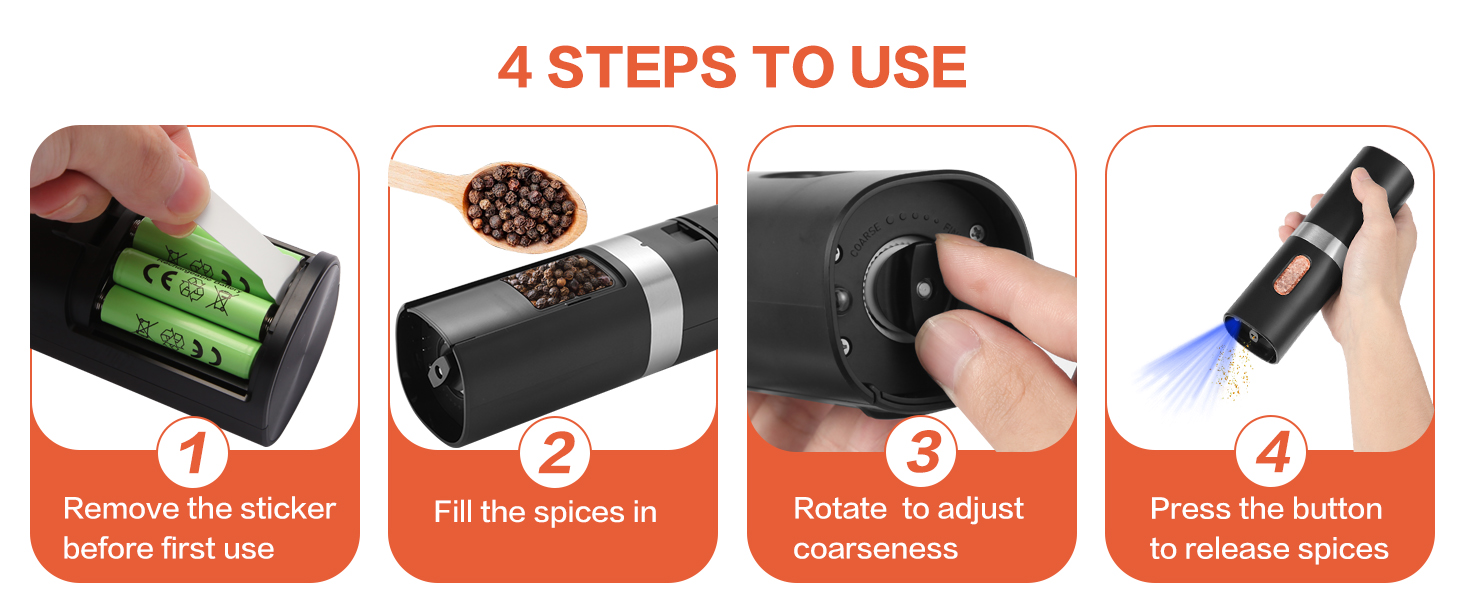 4 STEPS TO USE

1
Remove the sticker before first use

2
Fill the spices in

COARSE

3
Rotate to adjust coarseness

4
Press the button to release spices