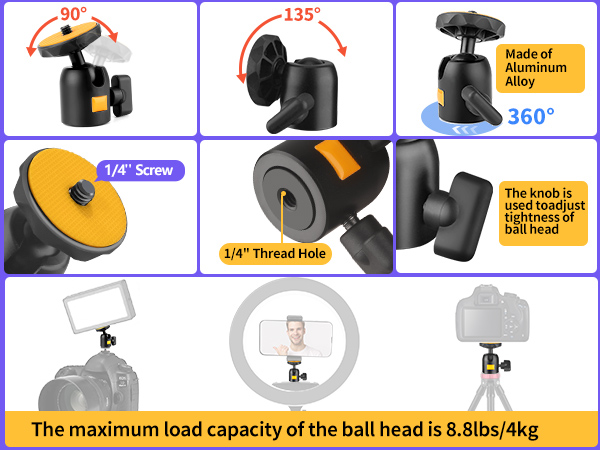 90°

135°

Made of Aluminum Alloy

360°

1/4'' Screw

1/4" Thread Hole

The knob is used toadjust tightness of ball head

The maximum load capacity of the ball head is 8.8lbs/4kg