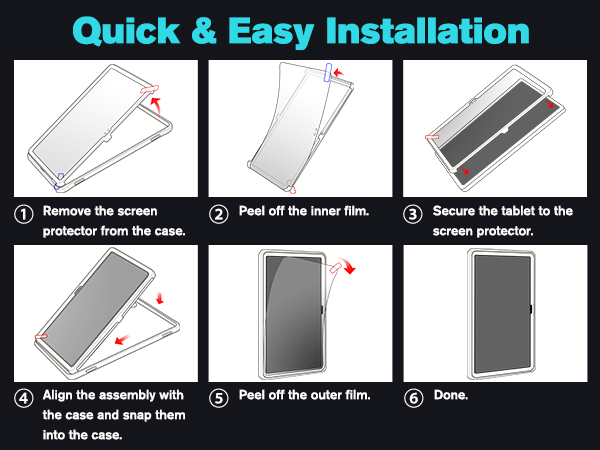 Quick & Easy Installation

① Remove the screen protector from the case.

② Peel off the inner film.

③ Secure the tablet to the screen protector.

④ Align the assembly with the case and snap them into the case.

⑤ Peel off the outer film.

⑥ Done.