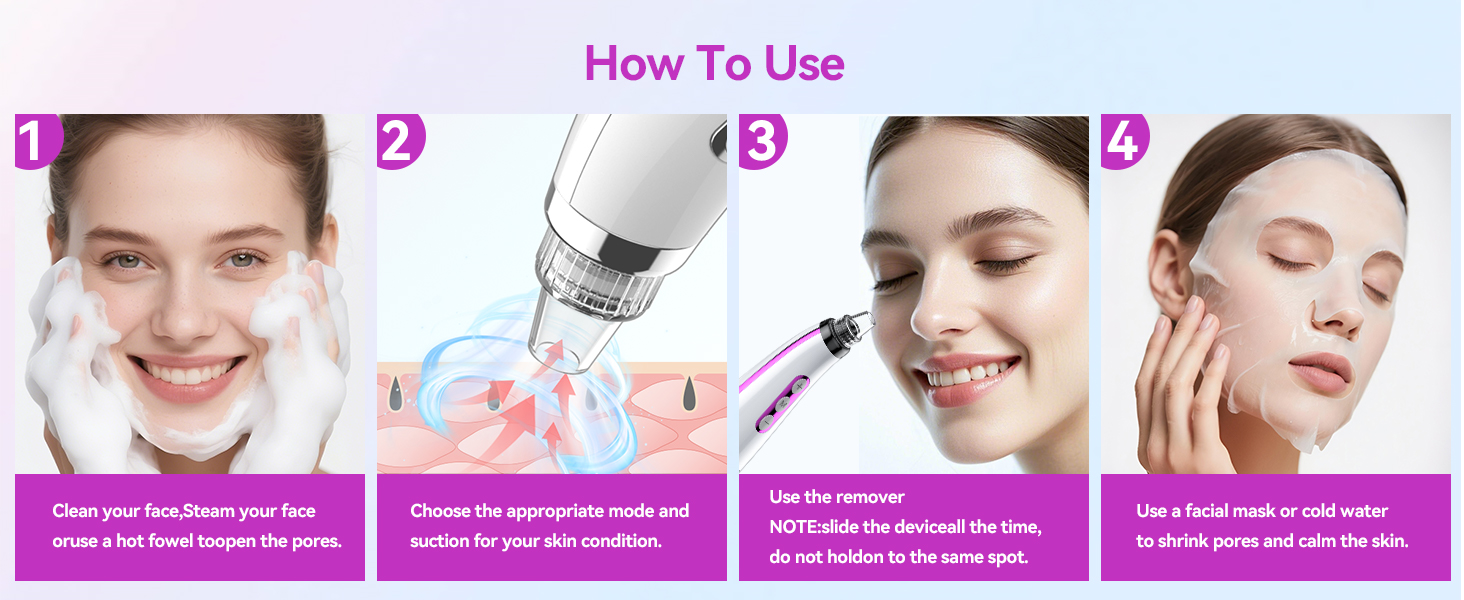 How To Use

1

Clean your face,Steam your face oruse a hot fowel toopen the pores.

2

Choose the appropriate mode and suction for your skin condition.

3

Use the remover
NOTE:slide the deviceall the time, do not holdon to the same spot.

4

Use a facial mask or cold water to shrink pores and calm the skin.