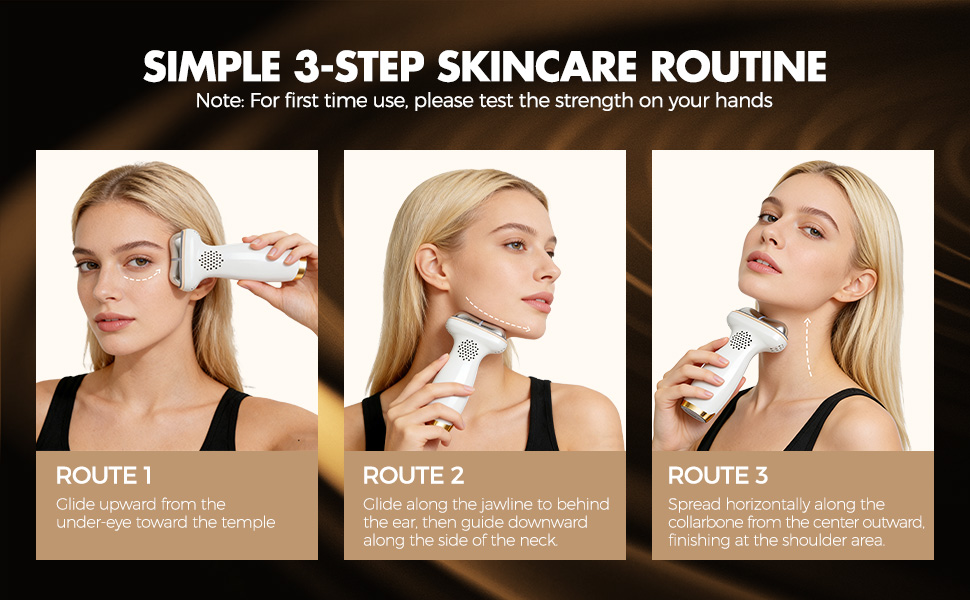 SIMPLE 3-STEP SKINCARE ROUTINE
Note: For first time use, please test the strength on your hands

ROUTE 1
Glide upward from the under-eye toward the temple

ROUTE 2
Glide along the jawline to behind the ear, then guide downward along the side of the neck.

ROUTE 3
Spread horizontally along the collarbone from the center outward, finishing at the shoulder area.