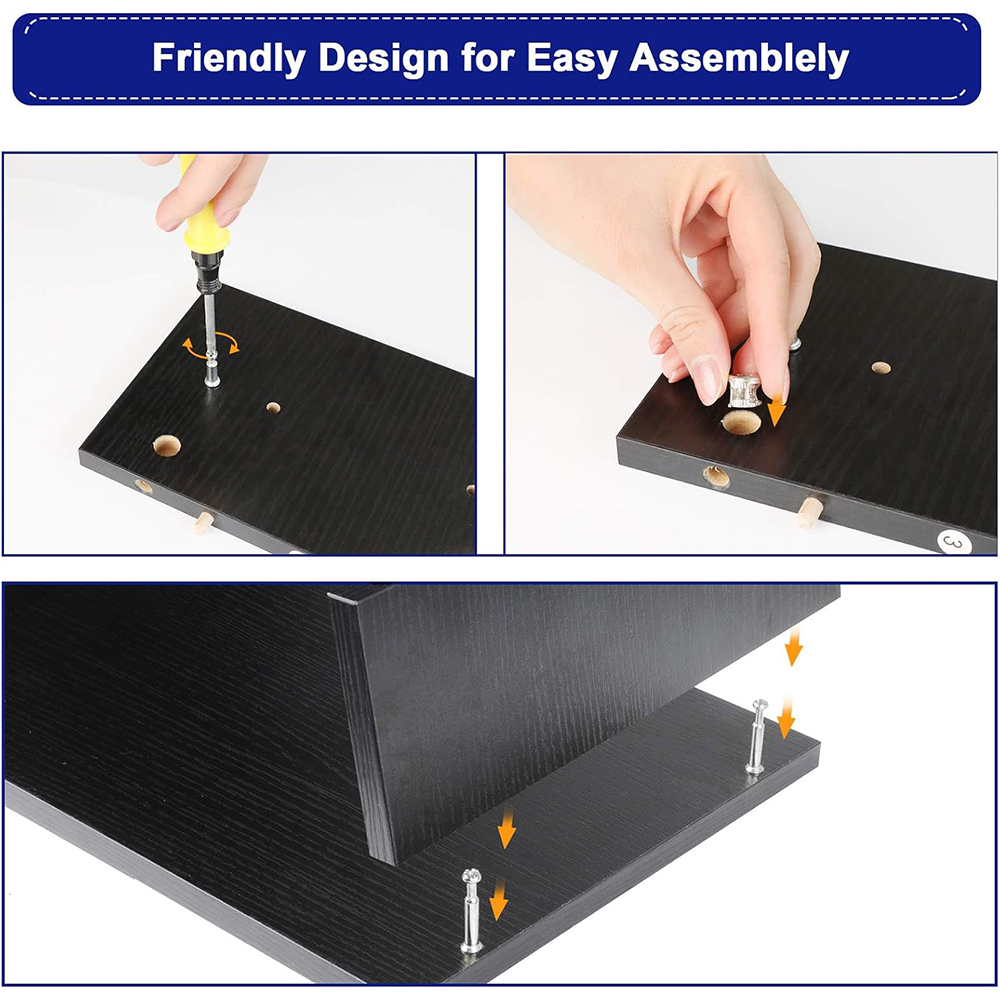 Friendly Design for Easy Assemblely

3