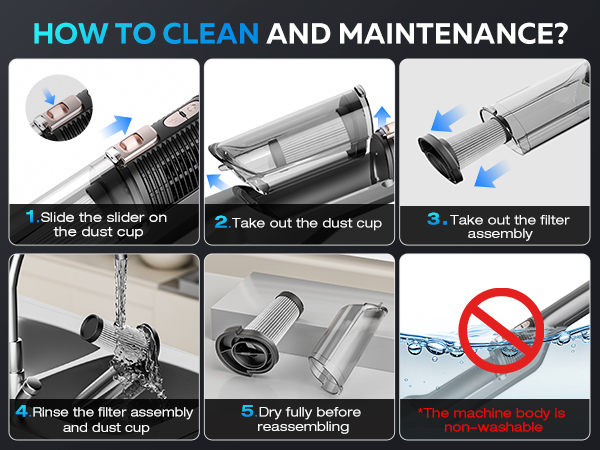 HOW TO CLEAN AND MAINTENANCE?

1.Slide the slider on the dust cup

2.Take out the dust cup

3.Take out the filter assembly

4.Rinse the filter assembly and dust cup

5.Dry fully before reassembling

*The machine body is non-washable