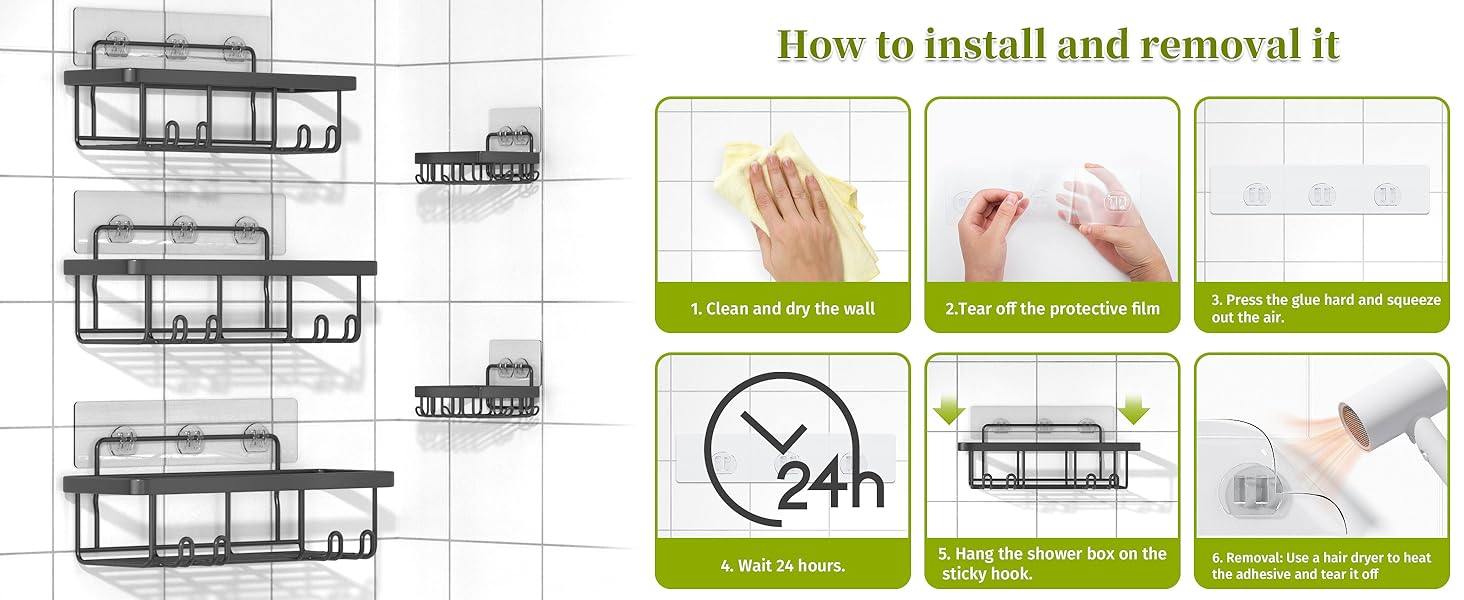 How to install and removal it

1. Clean and dry the wall

2.Tear off the protective film

3. Press the glue hard and squeeze out the air.

24h

4. Wait 24 hours.

5. Hang the shower box on the sticky hook.

6. Removal: Use a hair dryer to heat the adhesive and tear it off