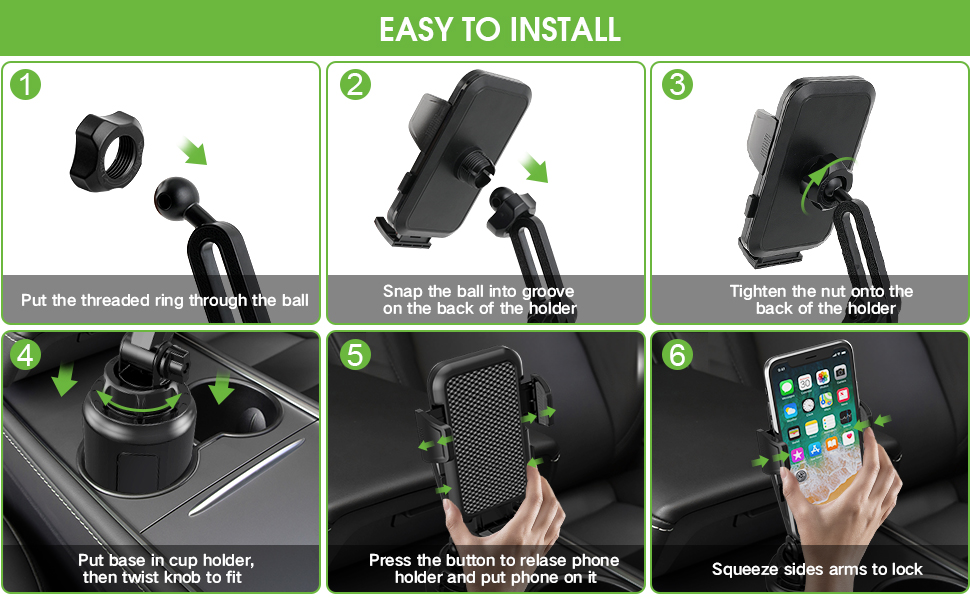 EASY TO INSTALL

1
Put the threaded ring through the ball

2
Snap the ball into groove on the back of the holder

3
Tighten the nut onto the back of the holder

4
Put base in cup holder, then twist knob to fit

5
Press the button to relase phone holder and put phone on it

6
Squeeze sides arms to lock