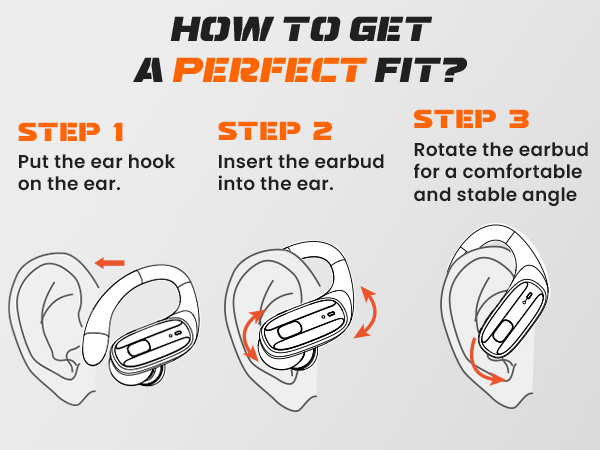 HOW TO GET A PERFECT FIT?

STEP 1
Put the ear hook on the ear.

STEP 2
Insert the earbud into the ear.

STEP 3
Rotate the earbud for a comfortable and stable angle