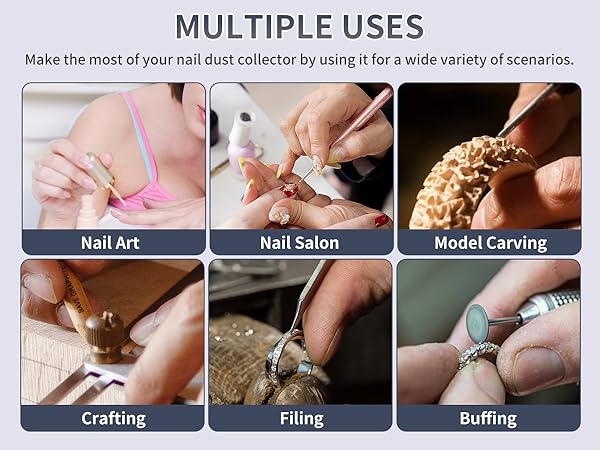 MULTIPLE USES

Make the most of your nail dust collector by using it for a wide variety of scenarios.

Nail Art

Nail Salon

Model Carving

Crafting

Filing

Buffing