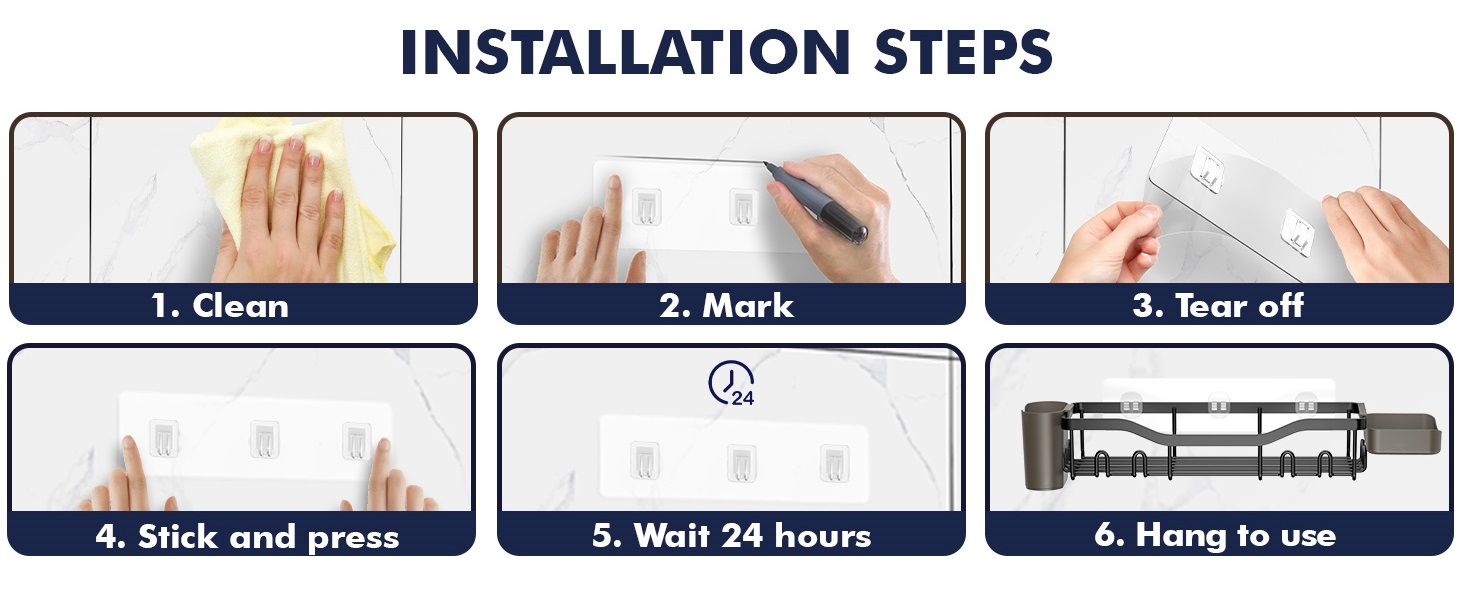 INSTALLATION STEPS

1. Clean

2. Mark

3. Tear off

4. Stick and press

24

5. Wait 24 hours

6. Hang to use