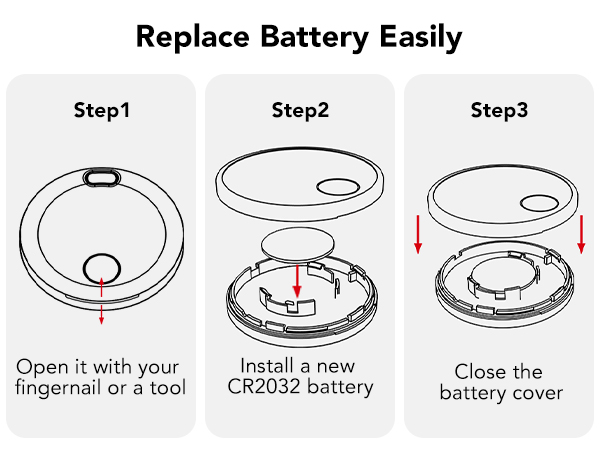 Replace Battery Easily

Step1

Open it with your fingernail or a tool

Step2

Install a new CR2032 battery

Step3

Close the battery cover