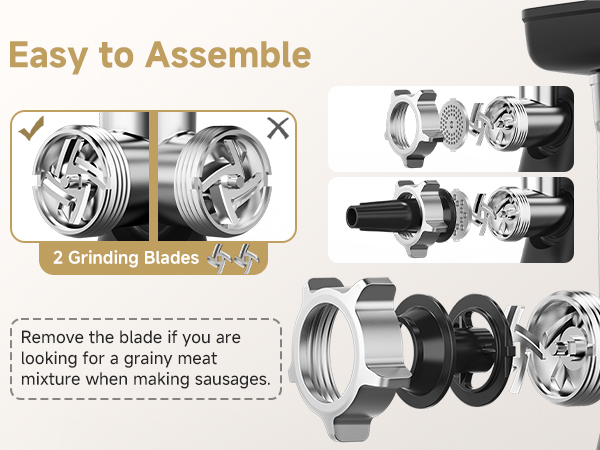 Easy to Assemble

2 Grinding Blades

Remove the blade if you are looking for a grainy meat mixture when making sausages.