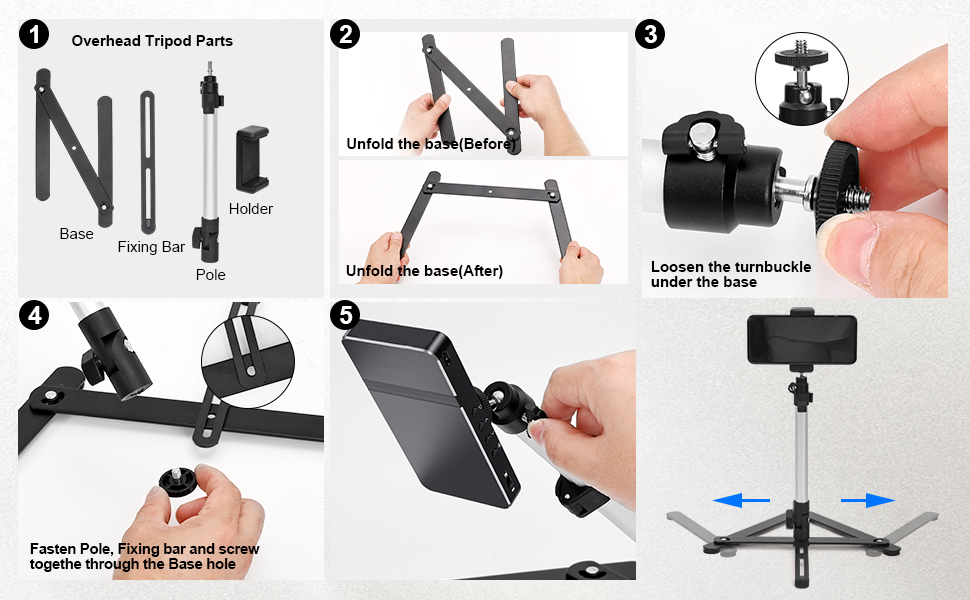 1

Overhead Tripod Parts

Base

Fixing Bar

Pole

Holder

2

Unfold the base(Before)

Unfold the base(After)

3

Loosen the turnbuckle under the base

4

Fasten Pole, Fixing bar and screw togethe through the Base hole

5