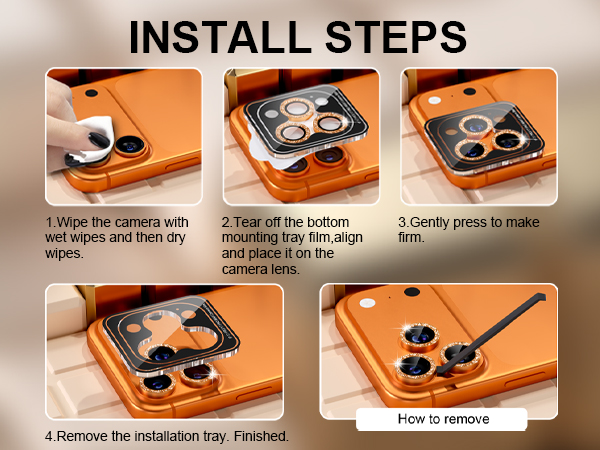 INSTALL STEPS

1.Wipe the camera with wet wipes and then dry wipes.

2.Tear off the bottom mounting tray film,align and place it on the camera lens.

3.Gently press to make firm.

4.Remove the installation tray. Finished.

How to remove