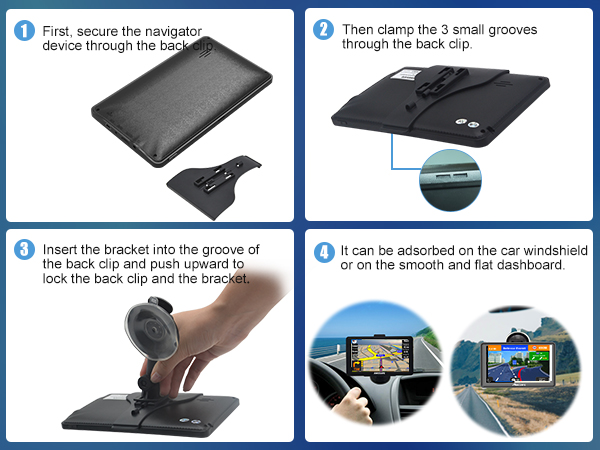 1 First, secure the navigator device through the back clip.

2 Then clamp the 3 small grooves through the back clip.

3 Insert the bracket into the groove of the back clip and push upward to lock the back clip and the bracket.

4 It can be adsorbed on the car windshield or on the smooth and flat dashboard.