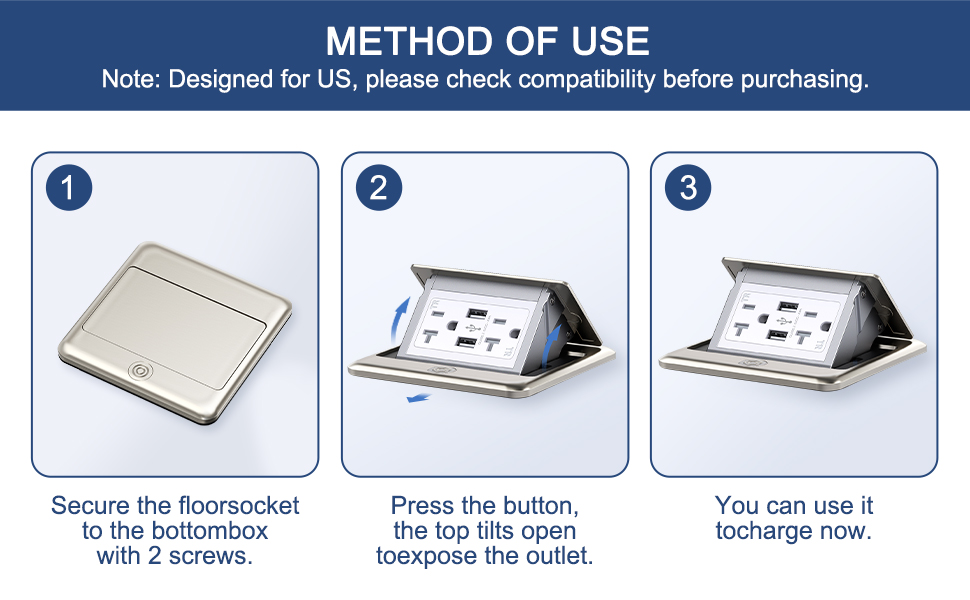 METHOD OF USE
Note: Designed for US, please check compatibility before purchasing.

1

Secure the floorsocket to the bottombox with 2 screws.

2

Press the button, the top tilts open toexpose the outlet.

3

You can use it tocharge now.