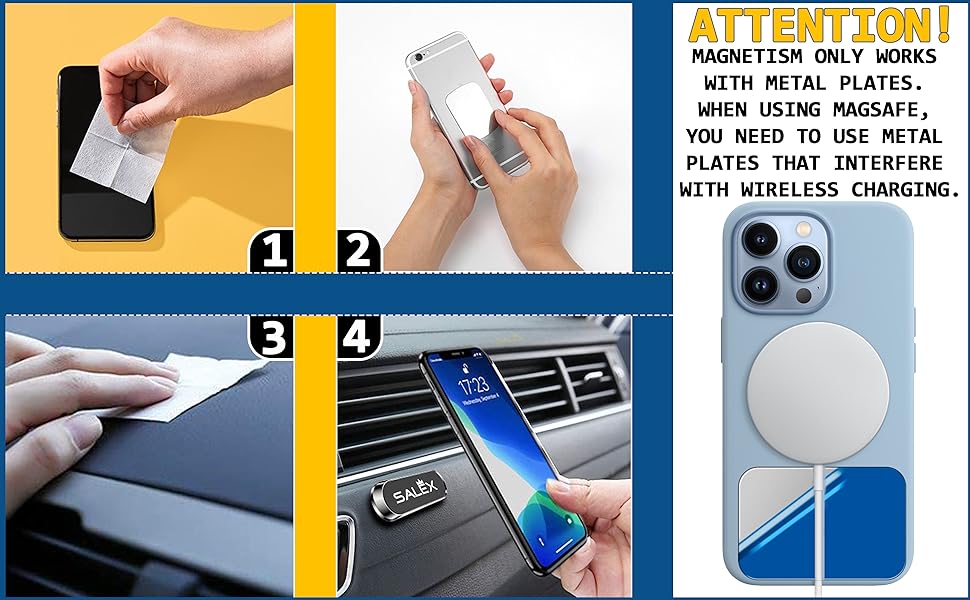 1

2

3

4

17:23

SALEX

ATTENTION!
MAGNETISM ONLY WORKS WITH METAL PLATES. WHEN USING MAGSAFE, YOU NEED TO USE METAL PLATES THAT INTERFERE WITH WIRELESS CHARGING.