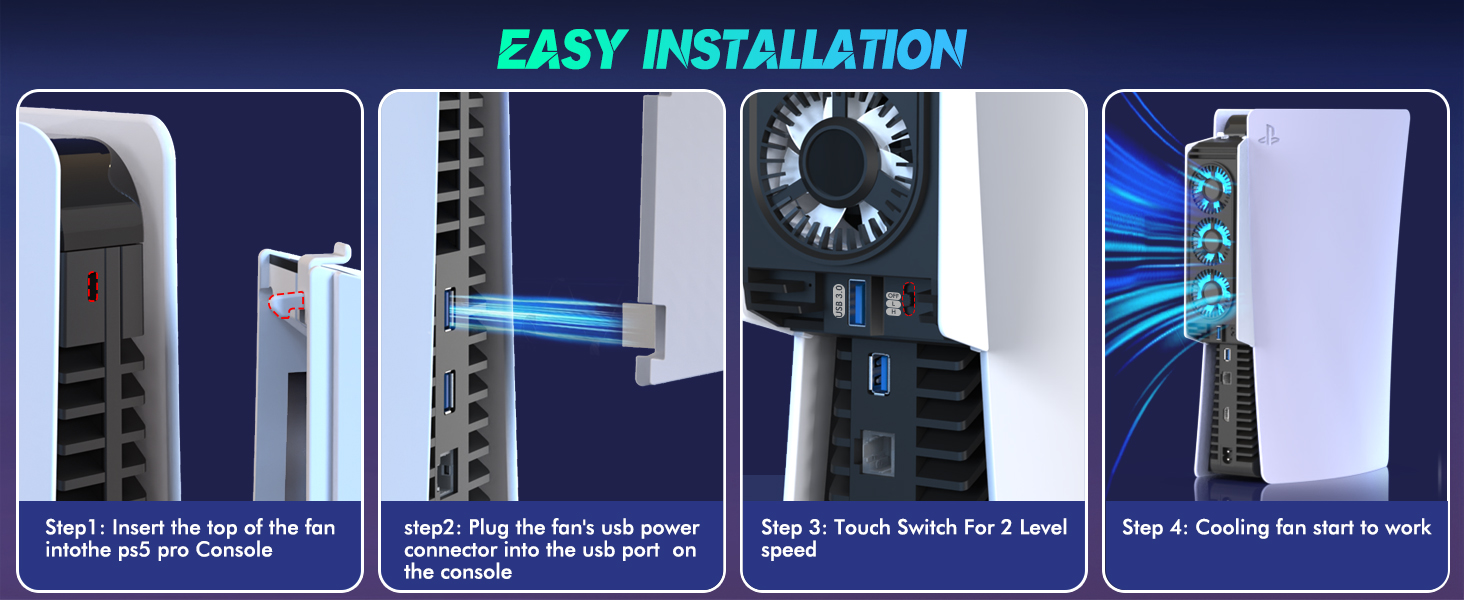 EASY INSTALLATION

Step1: Insert the top of the fan intothe ps5 pro Console

step2: Plug the fan's usb power connector into the usb port on the console

USB 3.0

Step 3: Touch Switch For 2 Level speed

Step 4: Cooling fan start to work