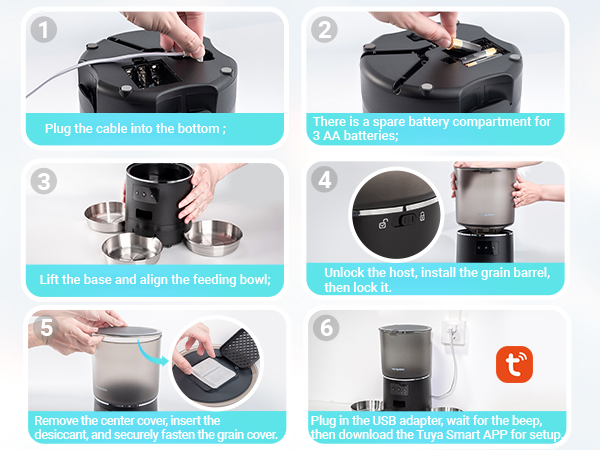 1
Plug the cable into the bottom ;

2
There is a spare battery compartment for 3 AA batteries;

3
Lift the base and align the feeding bowl;

4
Unlock the host, install the grain barrel, then lock it.

5
Remove the center cover, insert the desiccant, and securely fasten the grain cover.

6
Plug in the USB adapter, wait for the beep, then download the Tuya Smart APP for setup.