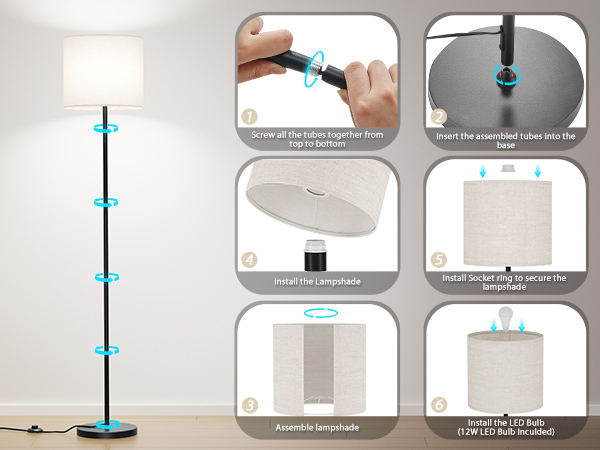 1
Screw all the tubes together from top to bottom

2
Insert the assembled tubes into the base

4
Install the Lampshade

5
Install Socket ring to secure the lampshade

3
Assemble lampshade

6
Install the LED Bulb
(12W LED Bulb Inculded)