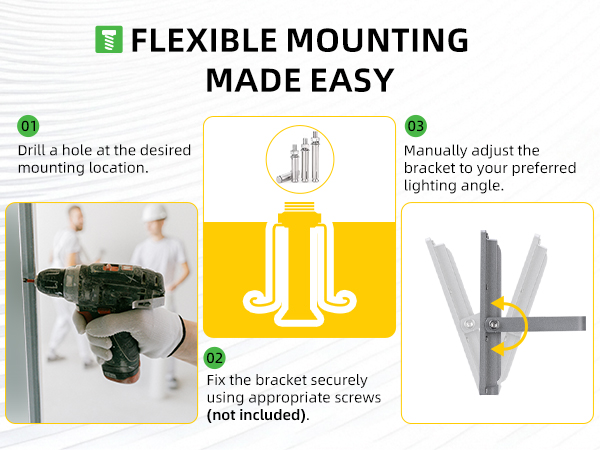 FLEXIBLE MOUNTING MADE EASY

01

Drill a hole at the desired mounting location.

02

Fix the bracket securely using appropriate screws (not included).

03

Manually adjust the bracket to your preferred lighting angle.