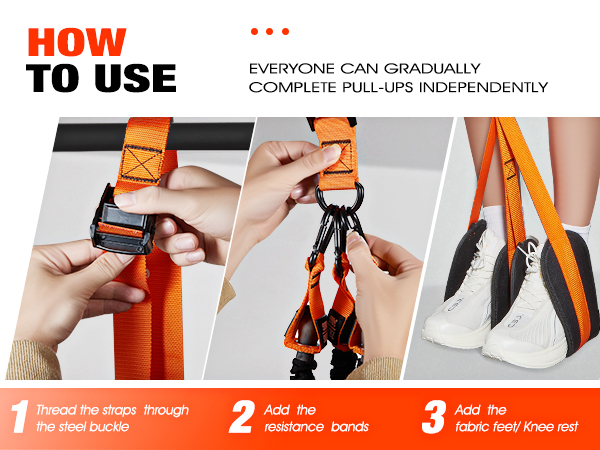 HOW TO USE

EVERYONE CAN GRADUALLY COMPLETE PULL-UPS INDEPENDENTLY

1 Thread the straps through the steel buckle

2 Add the resistance bands

3 Add the fabric feet/ Knee rest